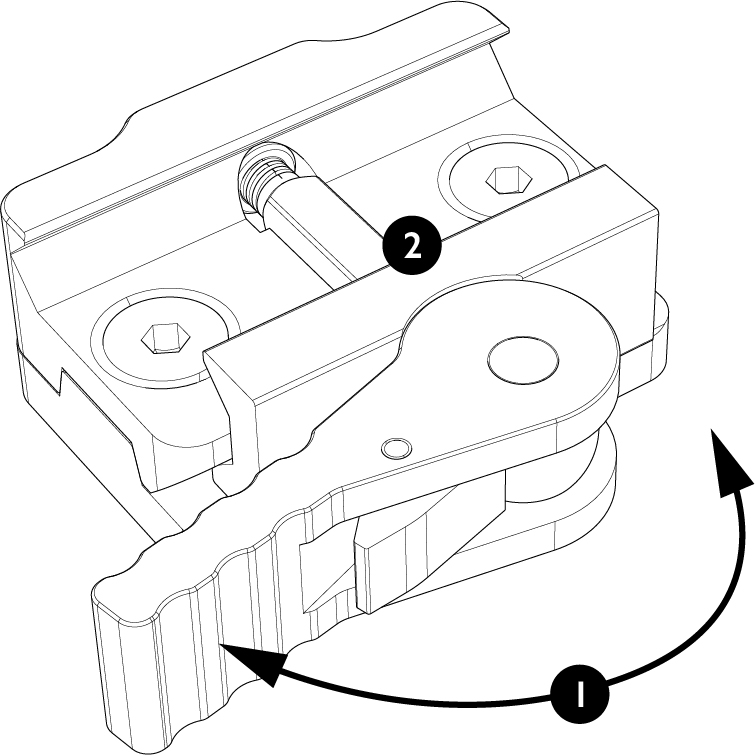 2

1